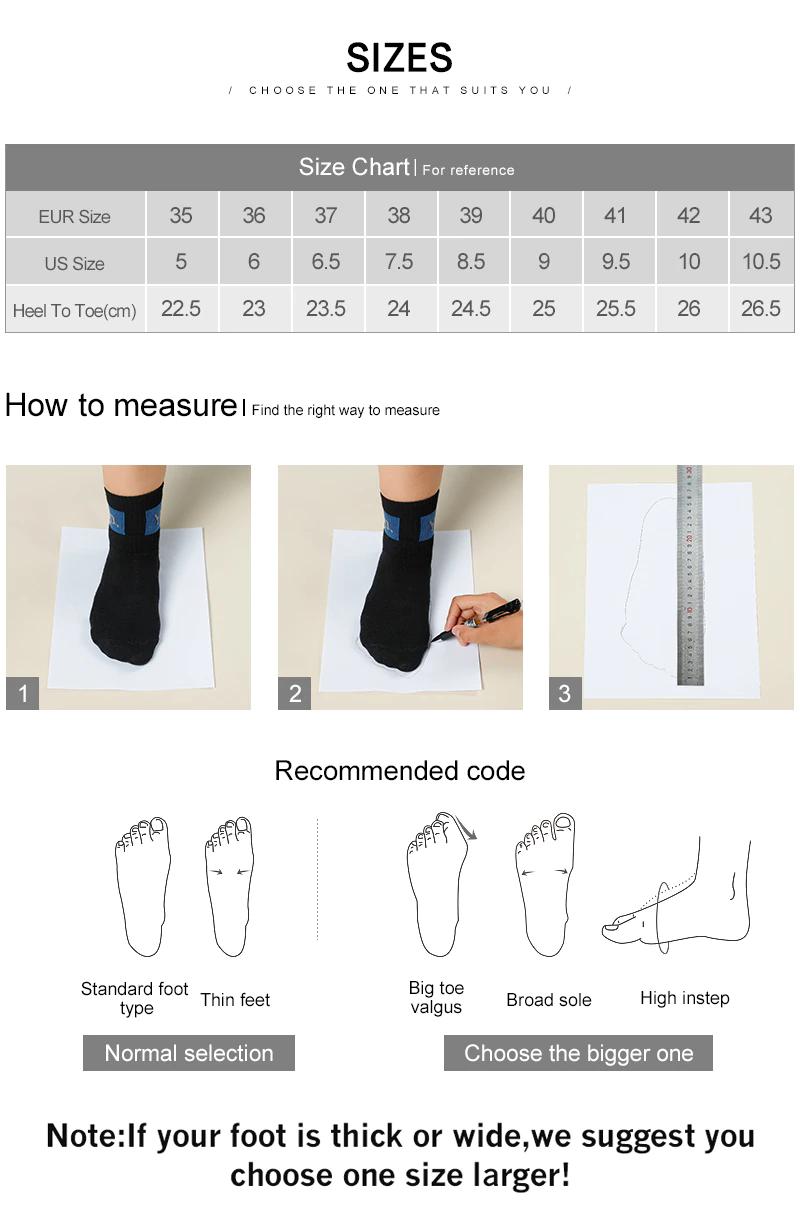 SIZES
/ CHOOSE THE ONE THAT SUITS YOU /

Size Chart | For reference

| EUR Size | 35 | 36 | 37 | 38 | 39 | 40 | 41 | 42 | 43 |
|---|---|---|---|---|---|---|---|---|---|
| US Size | 5 | 6 | 6.5 | 7.5 | 8.5 | 9 | 9.5 | 10 | 10.5 |
| Heel To Toe(cm) | 22.5 | 23 | 23.5 | 24 | 24.5 | 25 | 25.5 | 26 | 26.5 |

How to measure | Find the right way to measure

1

2

3

Recommended code

Standard foot type
Thin feet
Big toe valgus
Broad sole
High instep

Normal selection
Choose the bigger one

Note:If your foot is thick or wide,we suggest you choose one size larger!