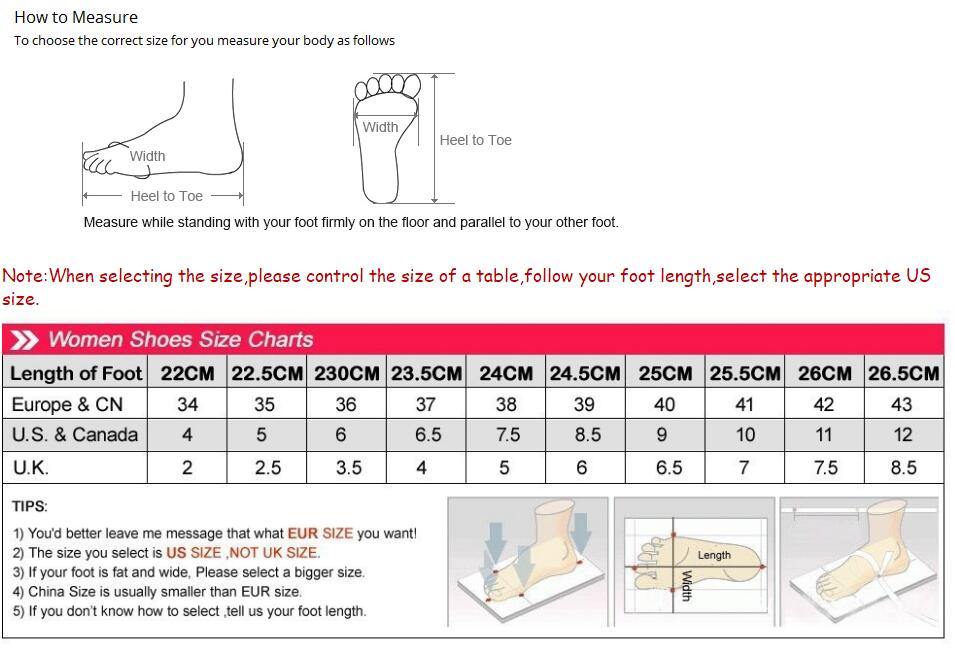 How to Measure
To choose the correct size for you measure your body as follows

Width
Heel to Toe
Width
Heel to Toe
Measure while standing with your foot firmly on the floor and parallel to your other foot.

Note:When selecting the size,please control the size of a table,follow your foot length,select the appropriate US size.

Women Shoes Size Charts

| Length of Foot | 22CM | 22.5CM | 230CM | 23.5CM | 24CM | 24.5CM | 25CM | 25.5CM | 26CM | 26.5CM |
|---|---|---|---|---|---|---|---|---|---|---|
| Europe & CN | 34 | 35 | 36 | 37 | 38 | 39 | 40 | 41 | 42 | 43 |
| U.S. & Canada | 4 | 5 | 6 | 6.5 | 7.5 | 8.5 | 9 | 10 | 11 | 12 |
| U.K. | 2 | 2.5 | 3.5 | 4 | 5 | 6 | 6.5 | 7 | 7.5 | 8.5 |

TIPS:
1) You'd better leave me message that what EUR SIZE you want!
2) The size you select is US SIZE ,NOT UK SIZE.
3) If your foot is fat and wide, Please select a bigger size.
4) China Size is usually smaller than EUR size.
5) If you don't know how to select ,tell us your foot length.

Length
Width